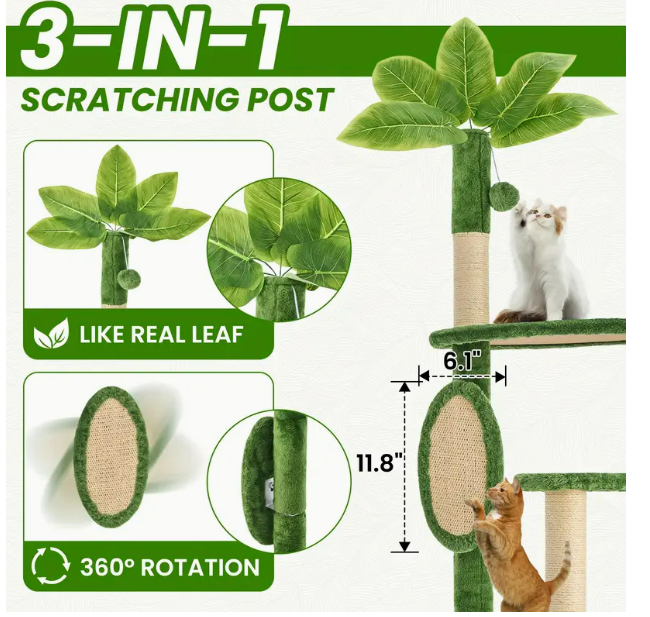 3-IN-1
SCRATCHING POST

LIKE REAL LEAF

360° ROTATION

6.1"

11.8"