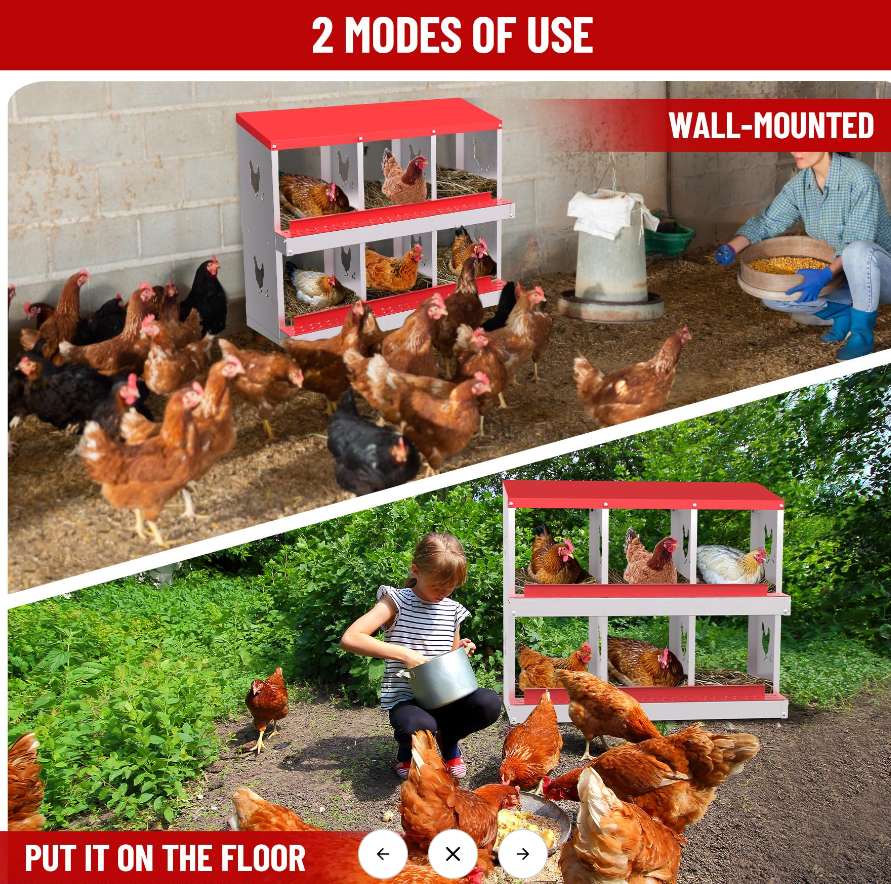 2 MODES OF USE

WALL-MOUNTED

PUT IT ON THE FLOOR

←

×

→