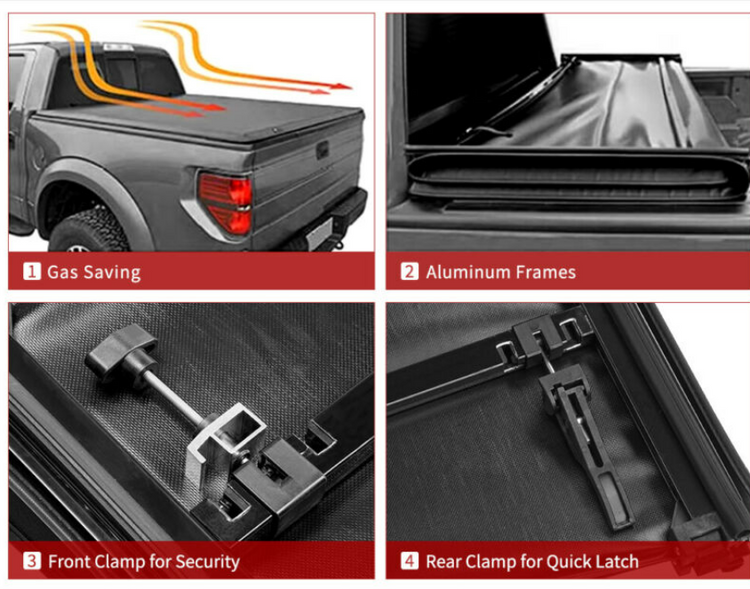 1 Gas Saving

2 Aluminum Frames

3 Front Clamp for Security

4 Rear Clamp for Quick Latch