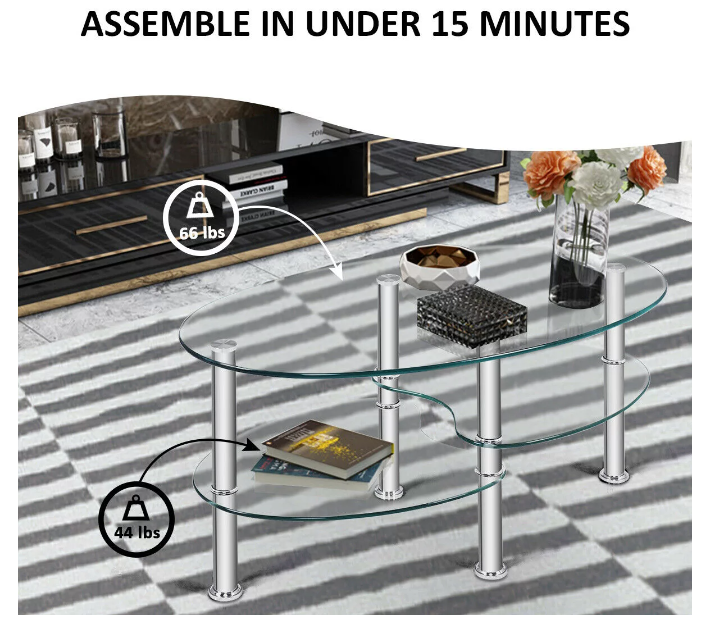 ASSEMBLE IN UNDER 15 MINUTES

66 lbs

44 lbs