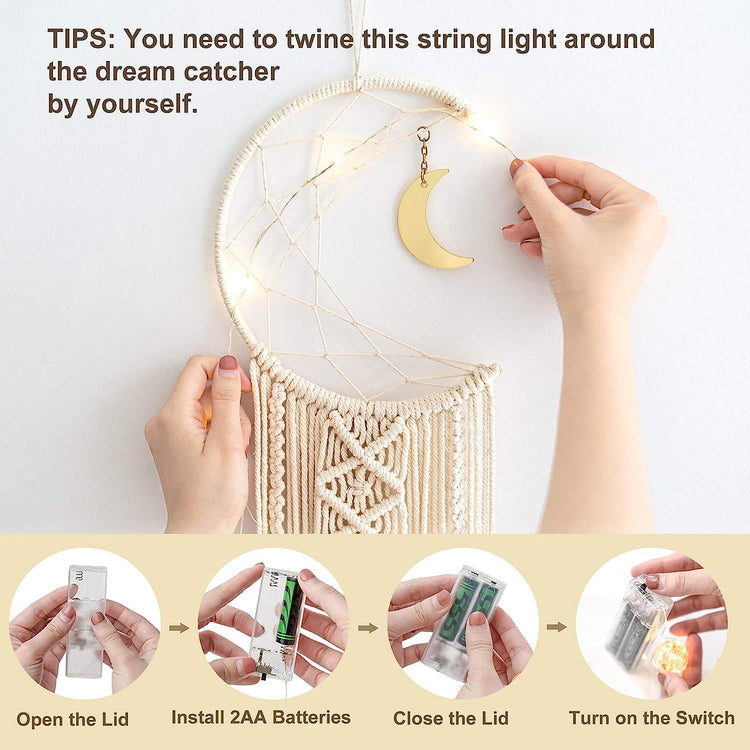 TIPS: You need to twine this string light around the dream catcher
by yourself.

Open the Lid

Install 2AA Batteries

Close the Lid

Turn on the Switch