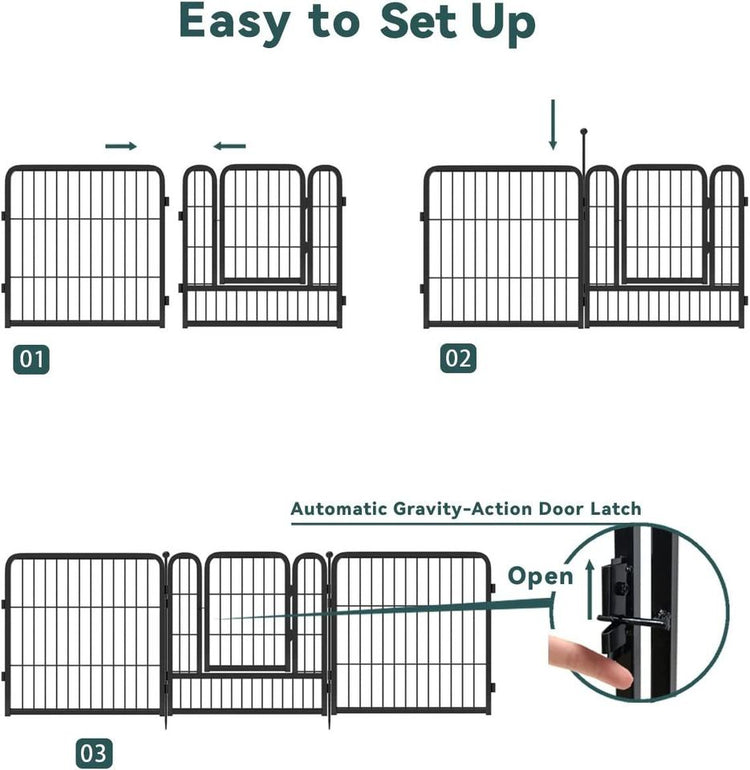 Easy to Set Up

01

02

Automatic Gravity-Action Door Latch

Open

03