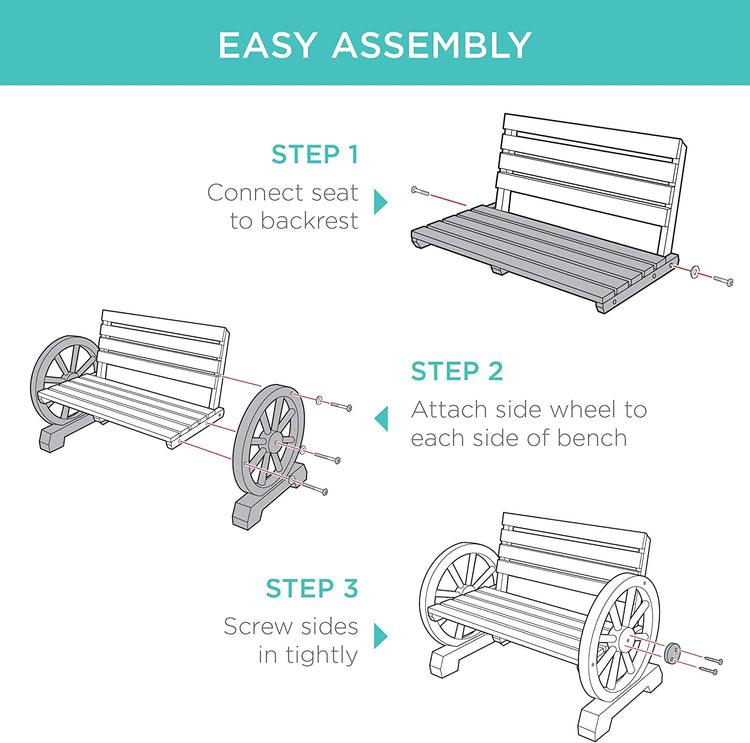 EASY ASSEMBLY

STEP 1
Connect seat to backrest

STEP 2
Attach side wheel to each side of bench

STEP 3
Screw sides in tightly