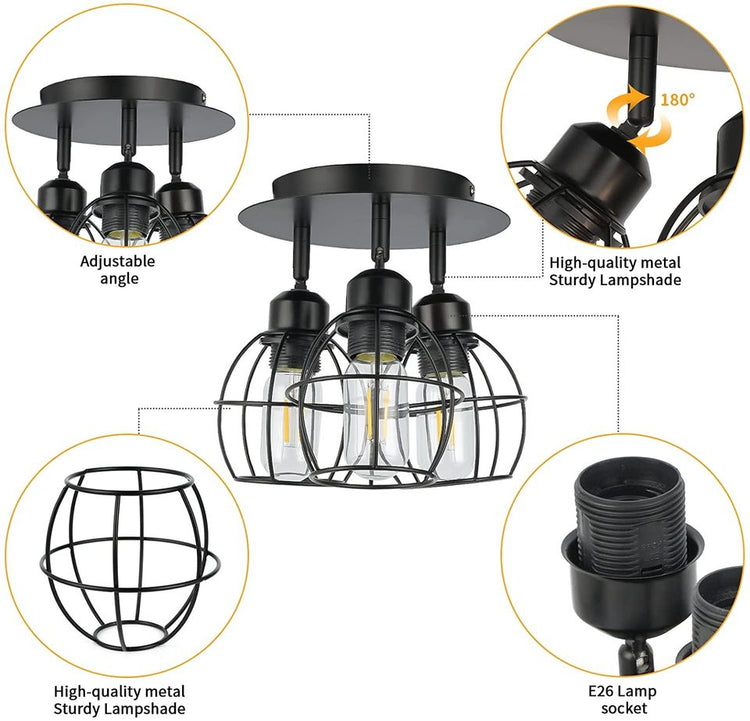 Adjustable angle

180°

High-quality metal Sturdy Lampshade

High-quality metal Sturdy Lampshade

E26 Lamp socket