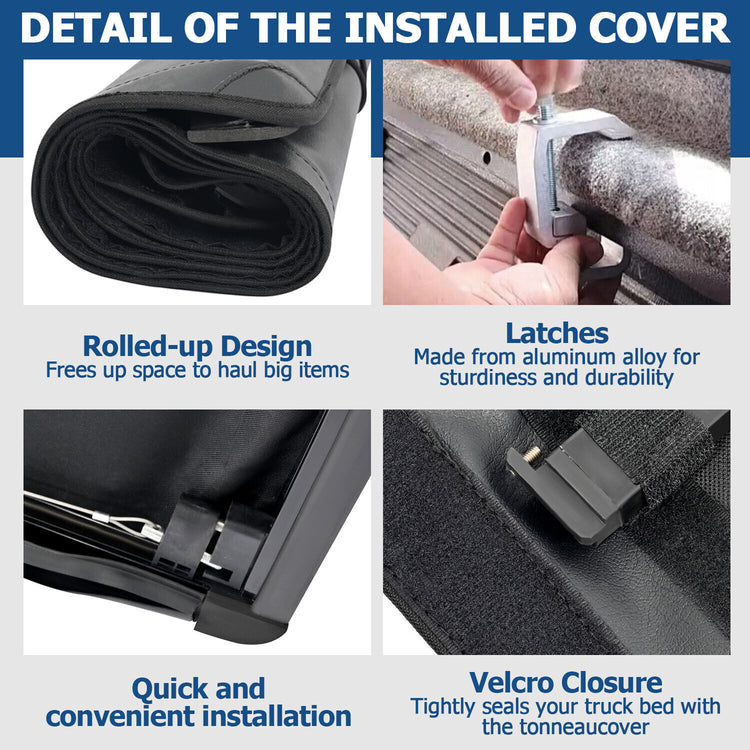 DETAIL OF THE INSTALLED COVER

Rolled-up Design
Frees up space to haul big items

Latches
Made from aluminum alloy for sturdiness and durability

Quick and convenient installation

Velcro Closure
Tightly seals your truck bed with the tonneaucover