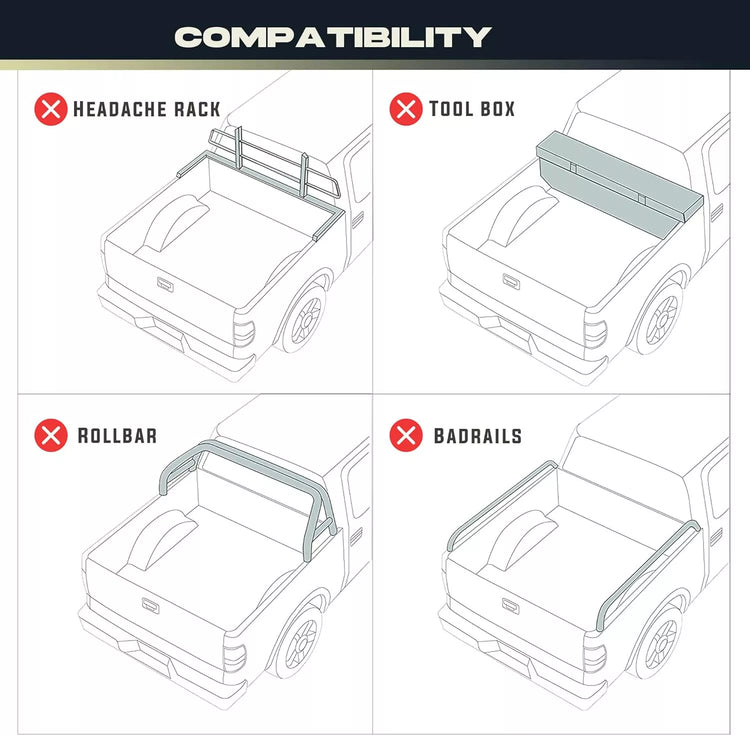 COMPATIBILITY

HEADACHE RACK

TOOL BOX

ROLLBAR

BADRAILS