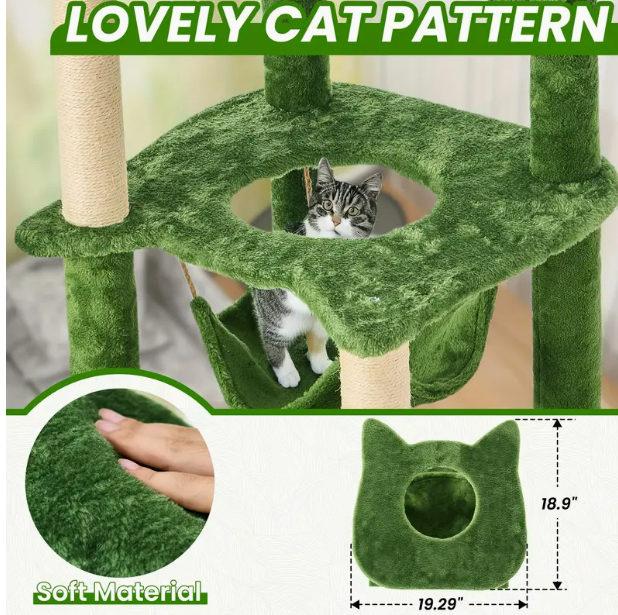 LOVELY CAT PATTERN

Soft Material

18.9"

19.29"