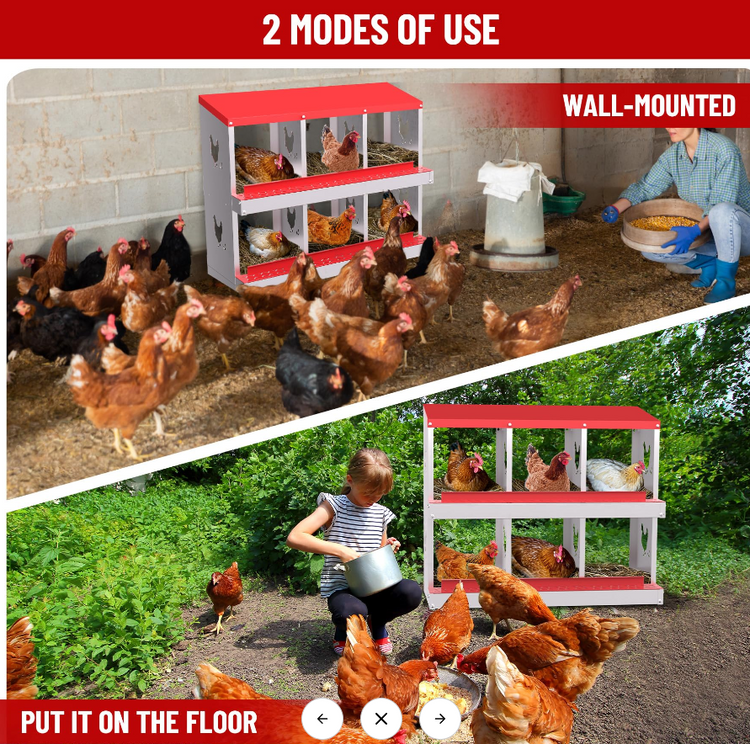 2 MODES OF USE

WALL-MOUNTED

PUT IT ON THE FLOOR

←
×
→