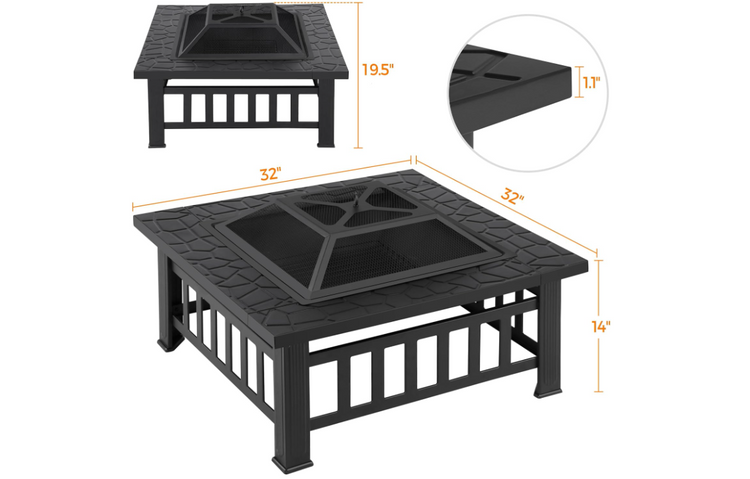 19.5"

1.1"

32"

32"

14"