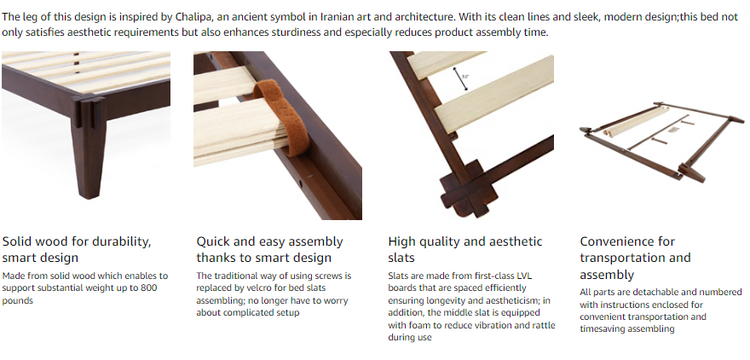 The leg of this design is inspired by Chalipa, an ancient symbol in Iranian art and architecture. With its clean lines and sleek, modern design;this bed not only satisfies aesthetic requirements but also enhances sturdiness and especially reduces product assembly time.

3.0"

Solid wood for durability, smart design

Made from solid wood which enables to support substantial weight up to 800 pounds

Quick and easy assembly thanks to smart design

The traditional way of using screws is replaced by velcro for bed slats assembling; no longer have to worry about complicated setup

High quality and aesthetic slats

Slats are made from first-class LVL boards that are spaced efficiently ensuring longevity and aestheticism; in addition, the middle slat is equipped with foam to reduce vibration and rattle during use

Convenience for transportation and assembly

All parts are detachable and numbered with instructions enclosed for convenient transportation and timesaving assembling