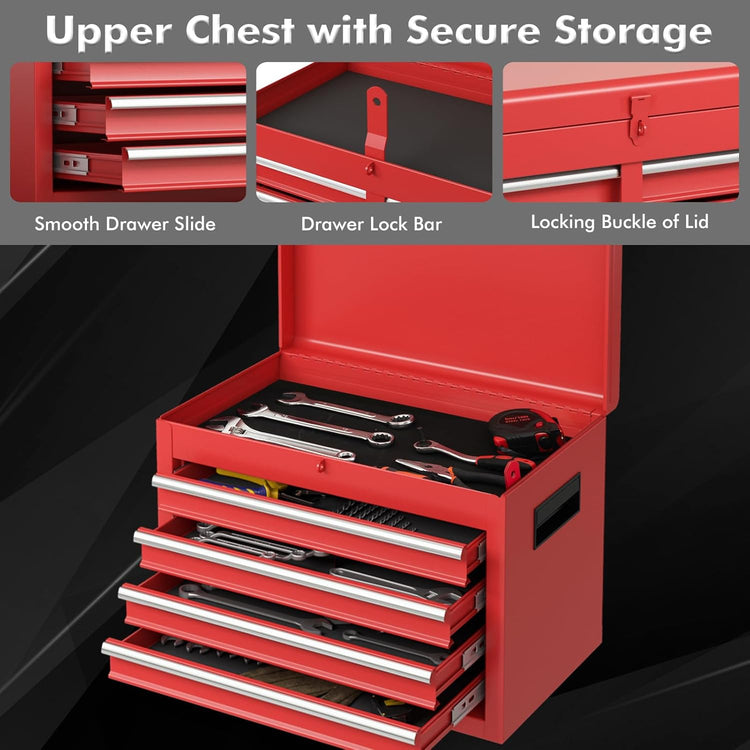 Upper Chest with Secure Storage

Smooth Drawer Slide

Drawer Lock Bar

Locking Buckle of Lid