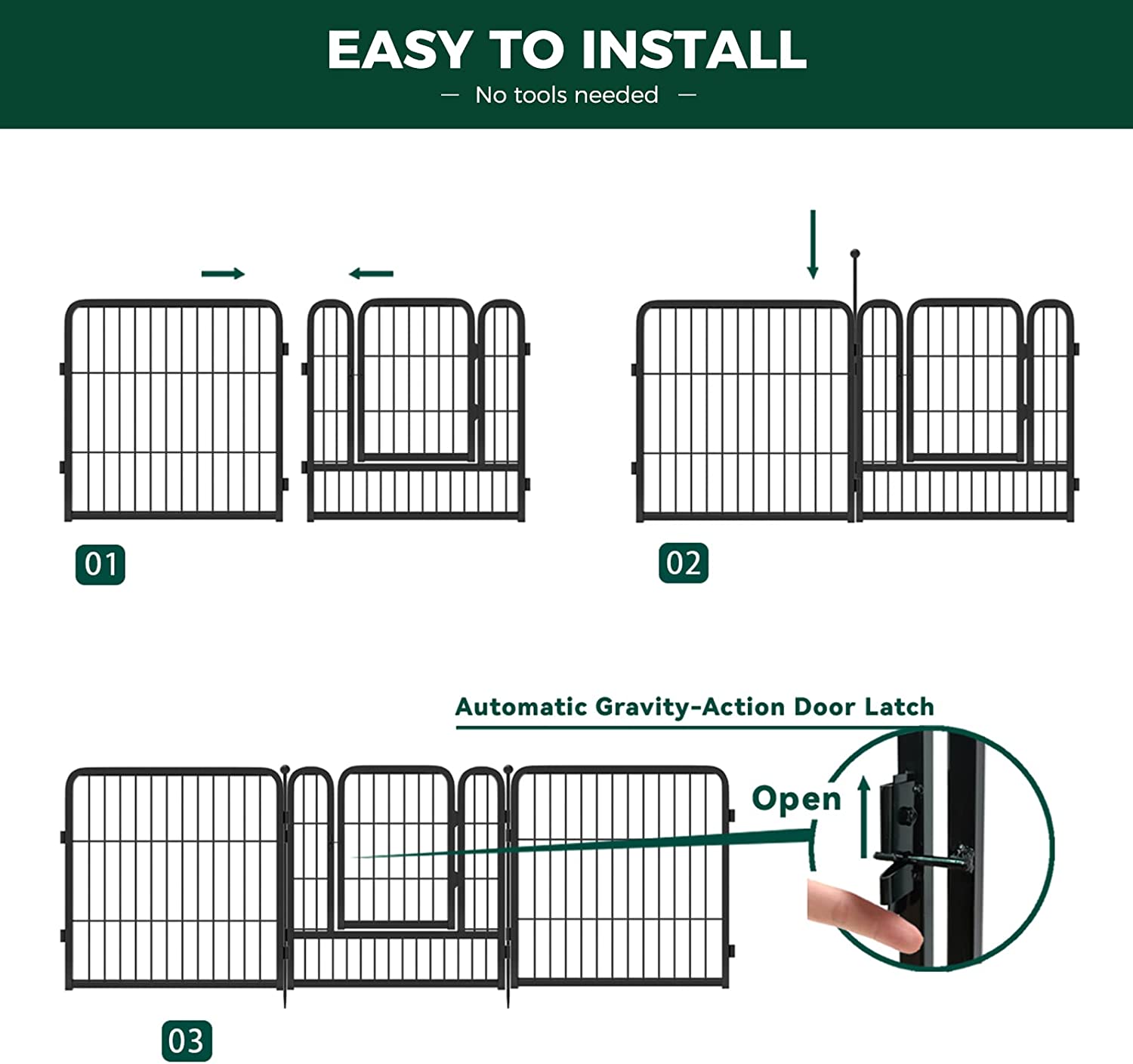 EASY TO INSTALL

— No tools needed —

01

02

Automatic Gravity-Action Door Latch

Open

03