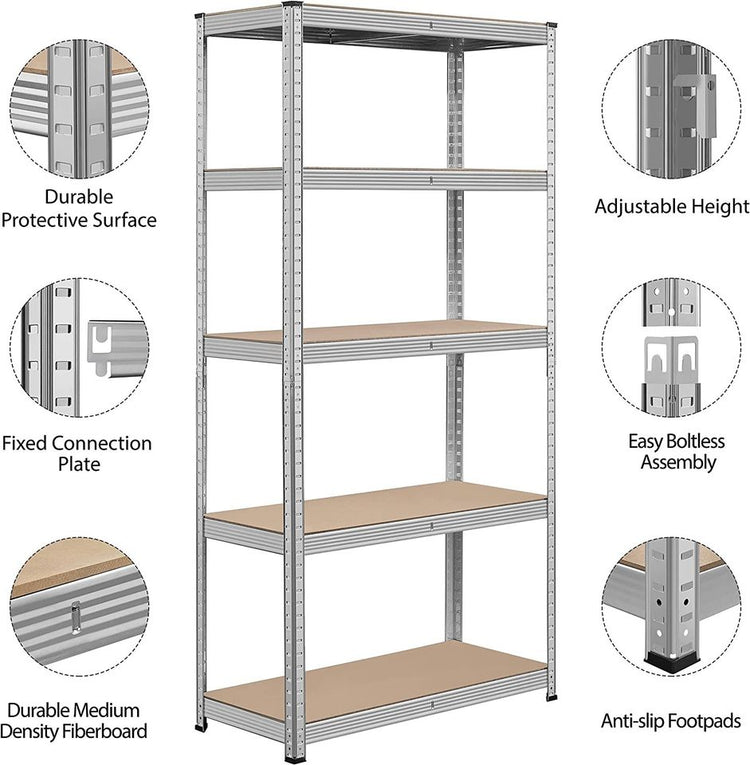 Durable Protective Surface

Fixed Connection Plate

Durable Medium Density Fiberboard

Adjustable Height

Easy Boltless Assembly

Anti-slip Footpads